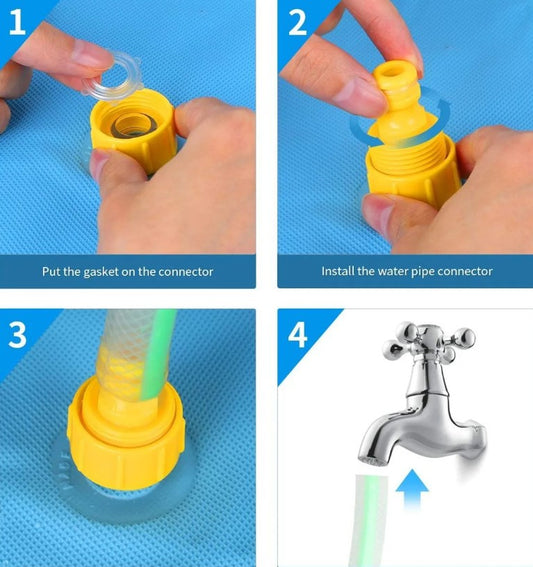 1

Put the gasket on the connector

2

Install the water pipe connector

3

4